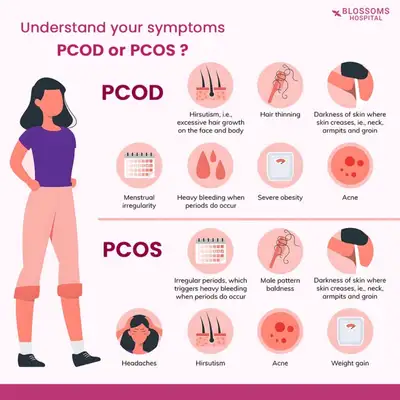 BLOSSOMS HOSPITAL

Understand your symptoms
PCOD or PCOS ?

PCOD

Hirsutism, i.e., excessive hair growth on the face and body

Hair thinning

Darkness of skin where skin creases, ie., neck, armpits and groin

Menstrual irregularity

Heavy bleeding when periods do occur

Severe obesity

Acne

PCOS

Irregular periods, which triggers heavy bleeding when periods do occur

Male pattern baldness

Darkness of skin where skin creases, ie., neck, armpits and groin

Headaches

Hirsutism

Acne

Weight gain